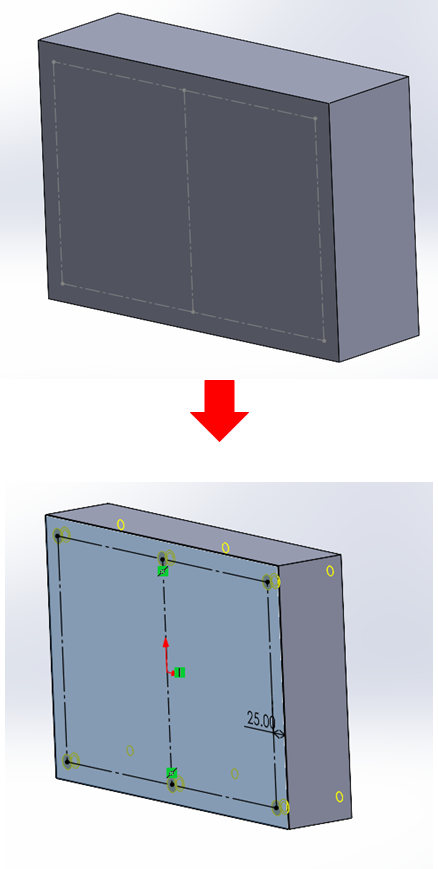 25.00